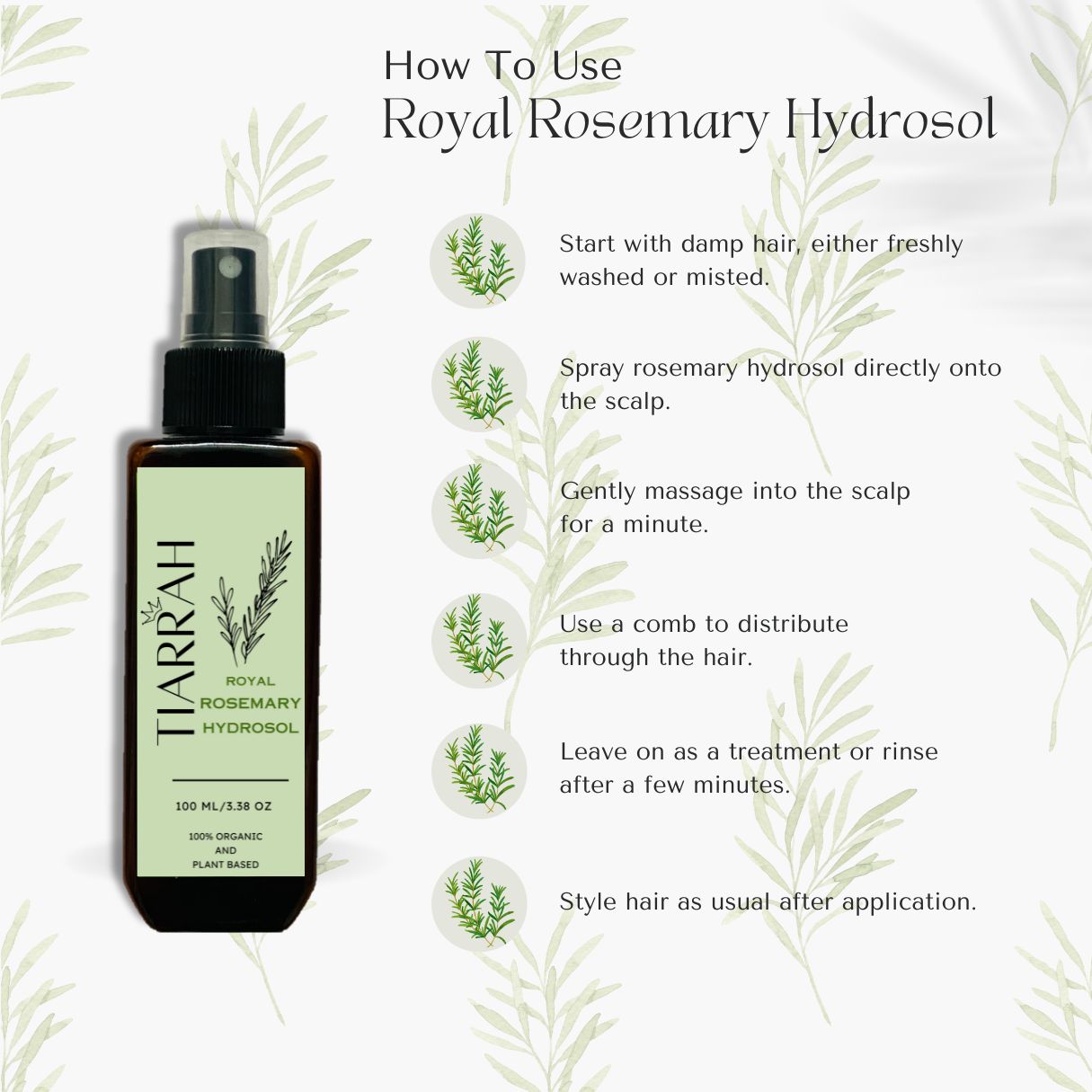 How To Use
Royal Rosemary Hydrosol

TIARRAH

ROYAL
ROSEMARY
HYDROSOL

100 ML/3.38 OZ

100% ORGANIC
AND
PLANT BASED

Start with damp hair, either freshly washed or misted.

Spray rosemary hydrosol directly onto the scalp.

Gently massage into the scalp for a minute.

Use a comb to distribute through the hair.

Leave on as a treatment or rinse after a few minutes.

Style hair as usual after application.