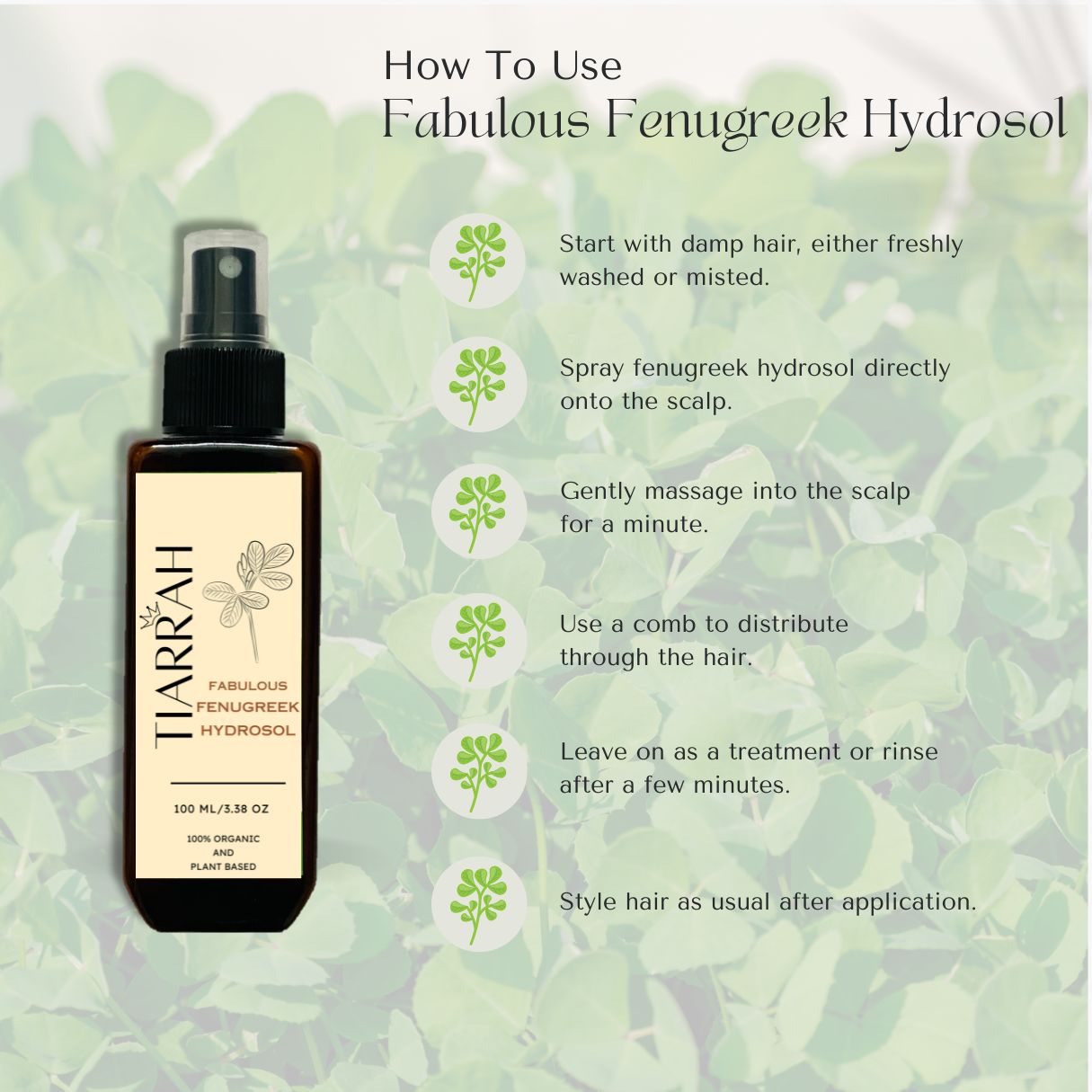 How To Use
Fabulous Fenugreek Hydrosol

TIARRAH
FABULOUS
FENUGREEK
HYDROSOL
100 ML/3.38 OZ
100% ORGANIC
AND
PLANT BASED

Start with damp hair, either freshly washed or misted.

Spray fenugreek hydrosol directly onto the scalp.

Gently massage into the scalp for a minute.

Use a comb to distribute through the hair.

Leave on as a treatment or rinse after a few minutes.

Style hair as usual after application.